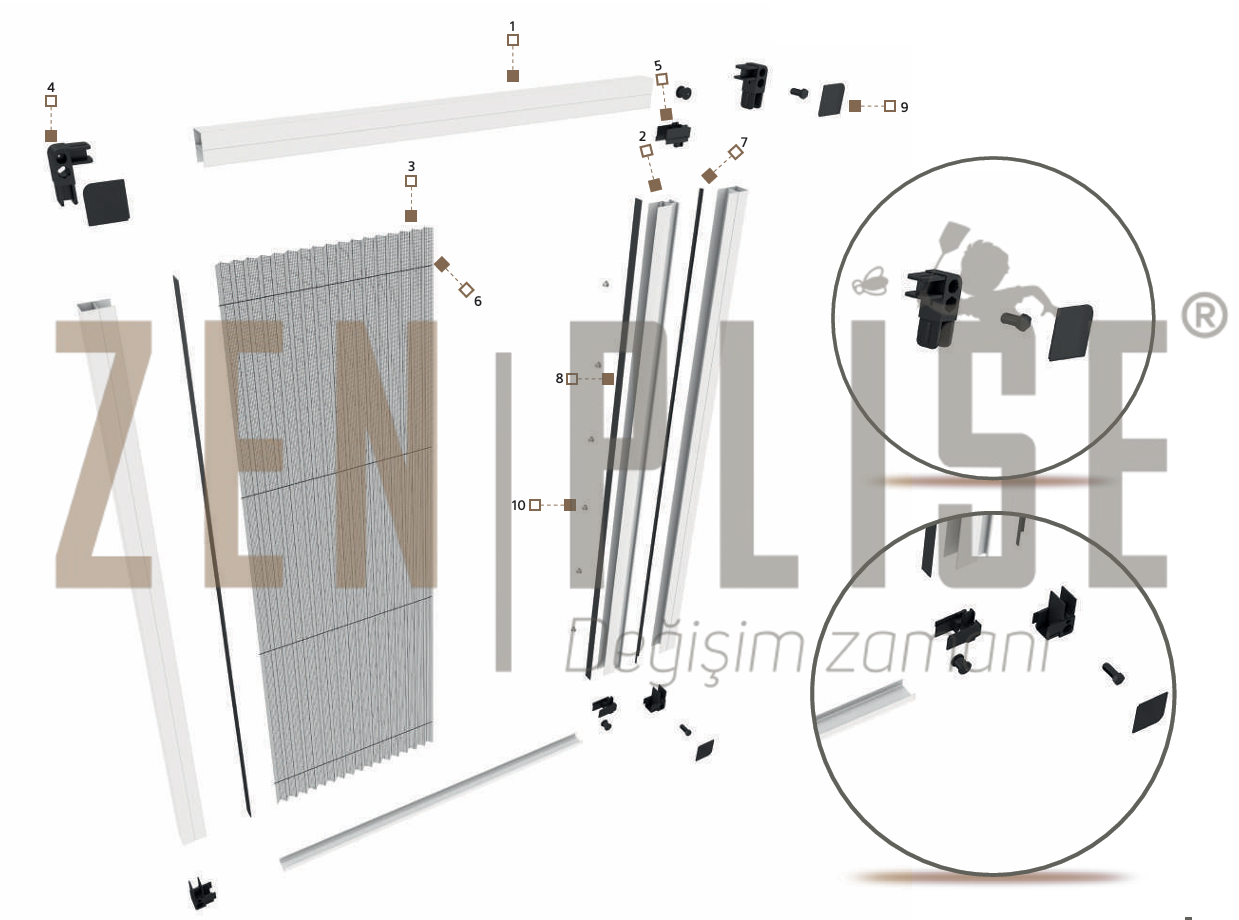 1
4
5
9
2
7
3
6
8
10
ZEN PLISE ®
Değişim zamanı